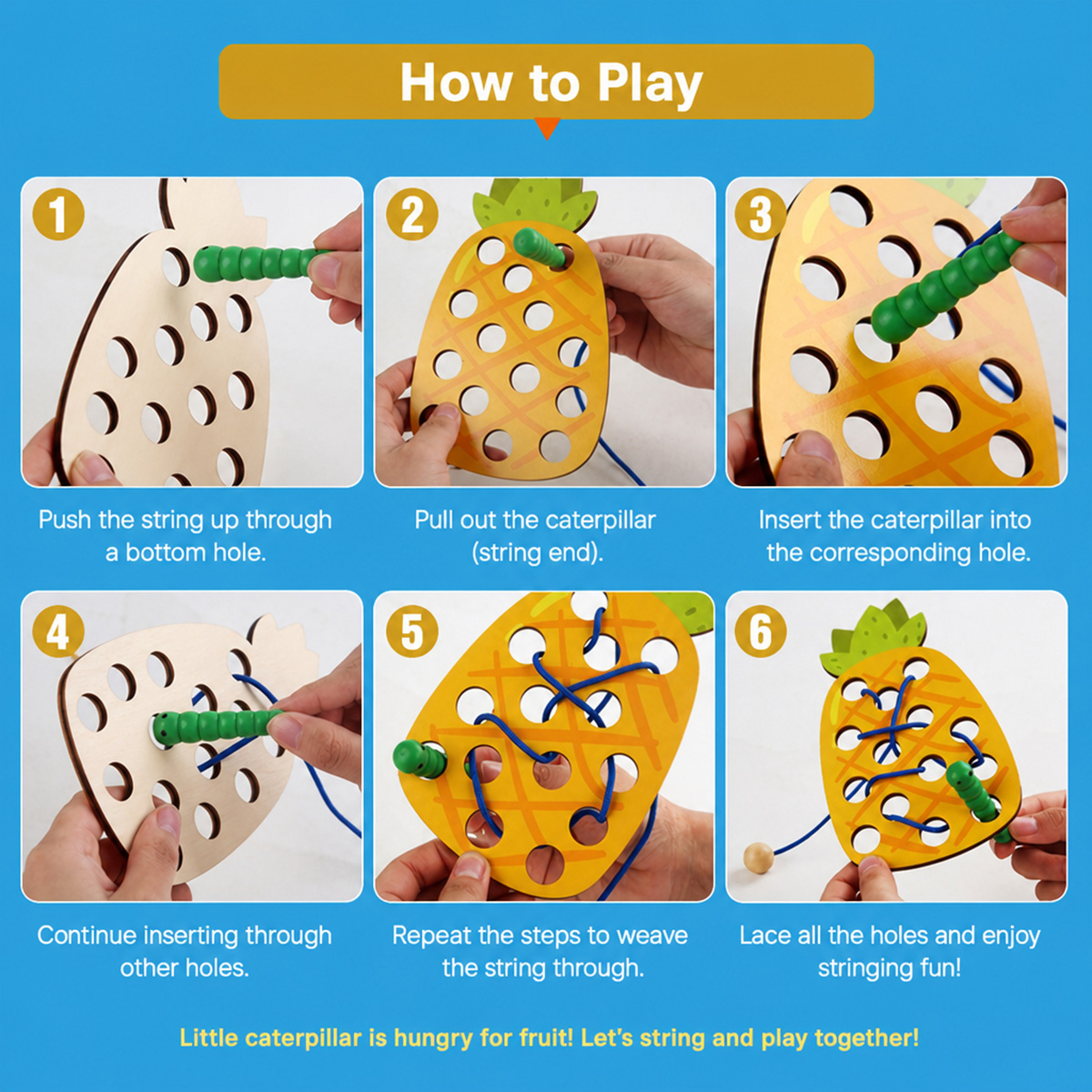 How to Play

1

Push the string up through a bottom hole.

2

Pull out the caterpillar (string end).

3

Insert the caterpillar into the corresponding hole.

4

Continue inserting through other holes.

5

Repeat the steps to weave the string through.

6

Lace all the holes and enjoy stringing fun!

Little caterpillar is hungry for fruit! Let's string and play together!